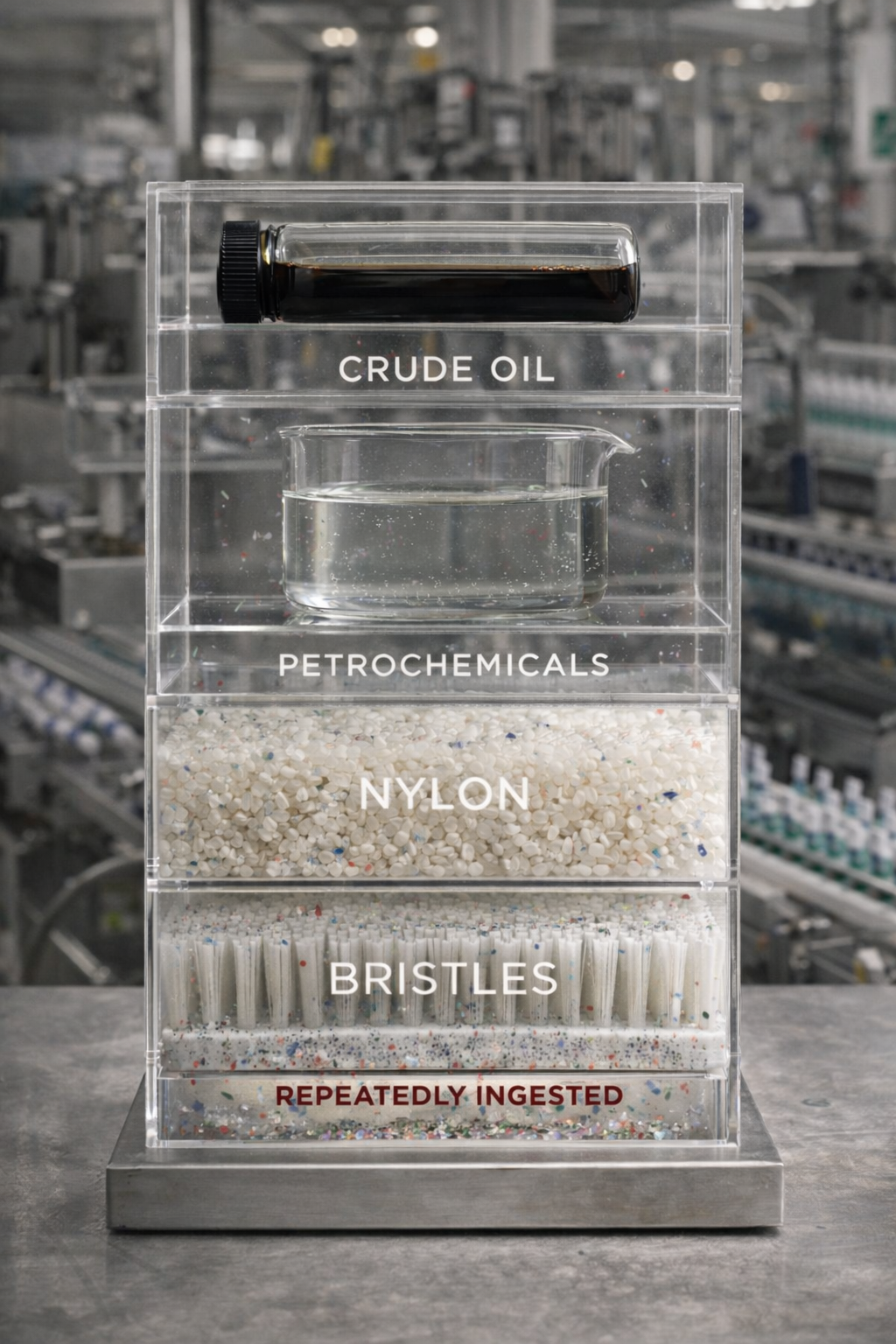 CRUDE OIL

PETROCHEMICALS

NYLON

BRISTLES

REPEATEDLY INGESTED